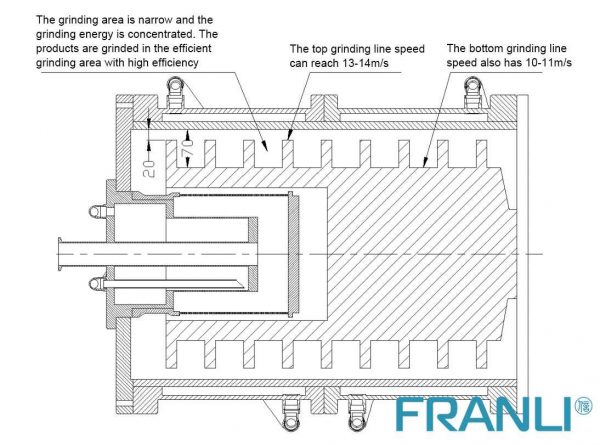 The grinding area is narrow and the grinding energy is concentrated. The products are grinded in the efficient grinding area with high efficiency

The top grinding line speed can reach 13-14m/s

The bottom grinding line speed also has 10-11m/s

20

70

FRANLI